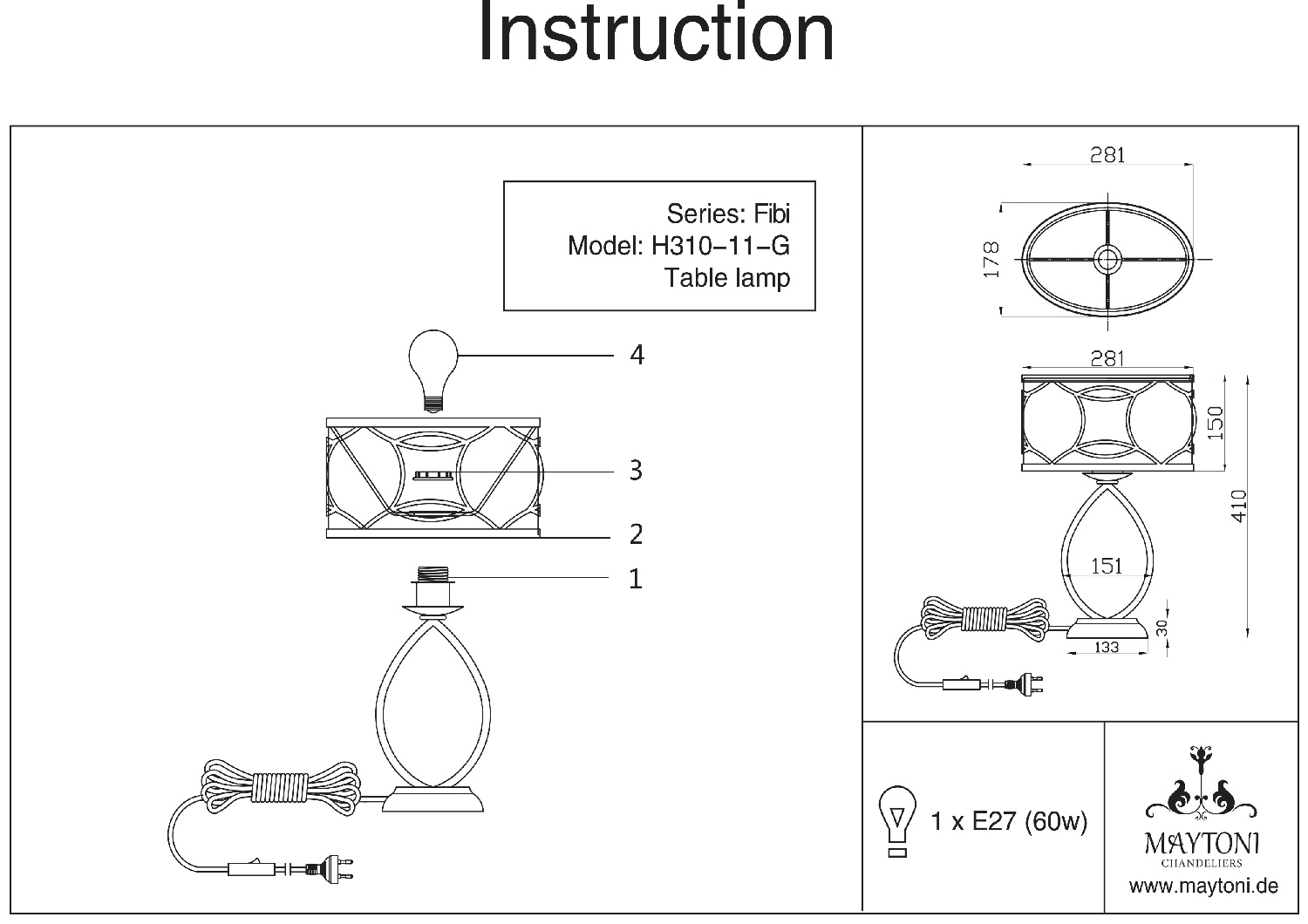 Instruction

Series: Fibi
Model: H310-11-G
Table lamp

4

3

2

1

281

178

281

150

410

151

30

133

1 x E27 (60w)

MAYTONI
CHANDELIERS
www.maytoni.de