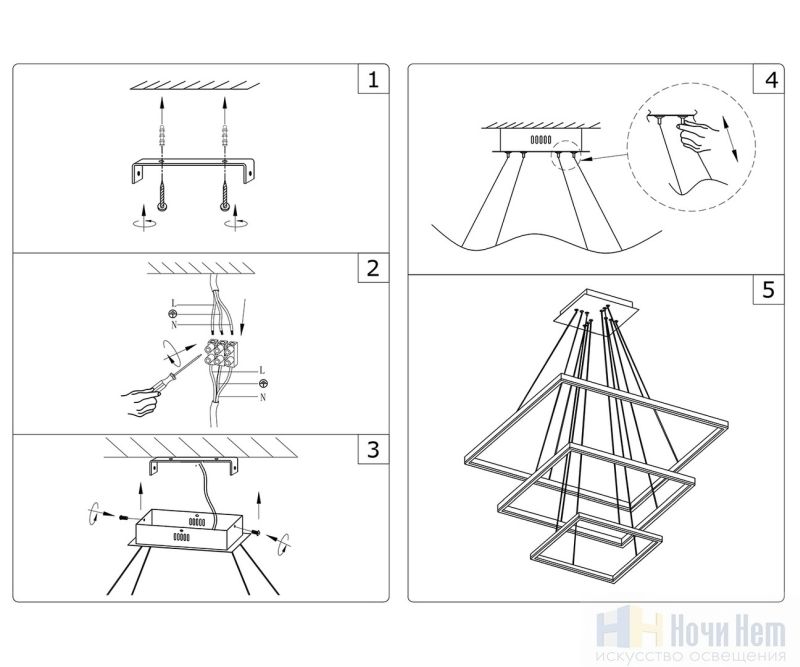 1

2

L

N

L

N

3

4

5

НН Ночи Нет
искусство освещения