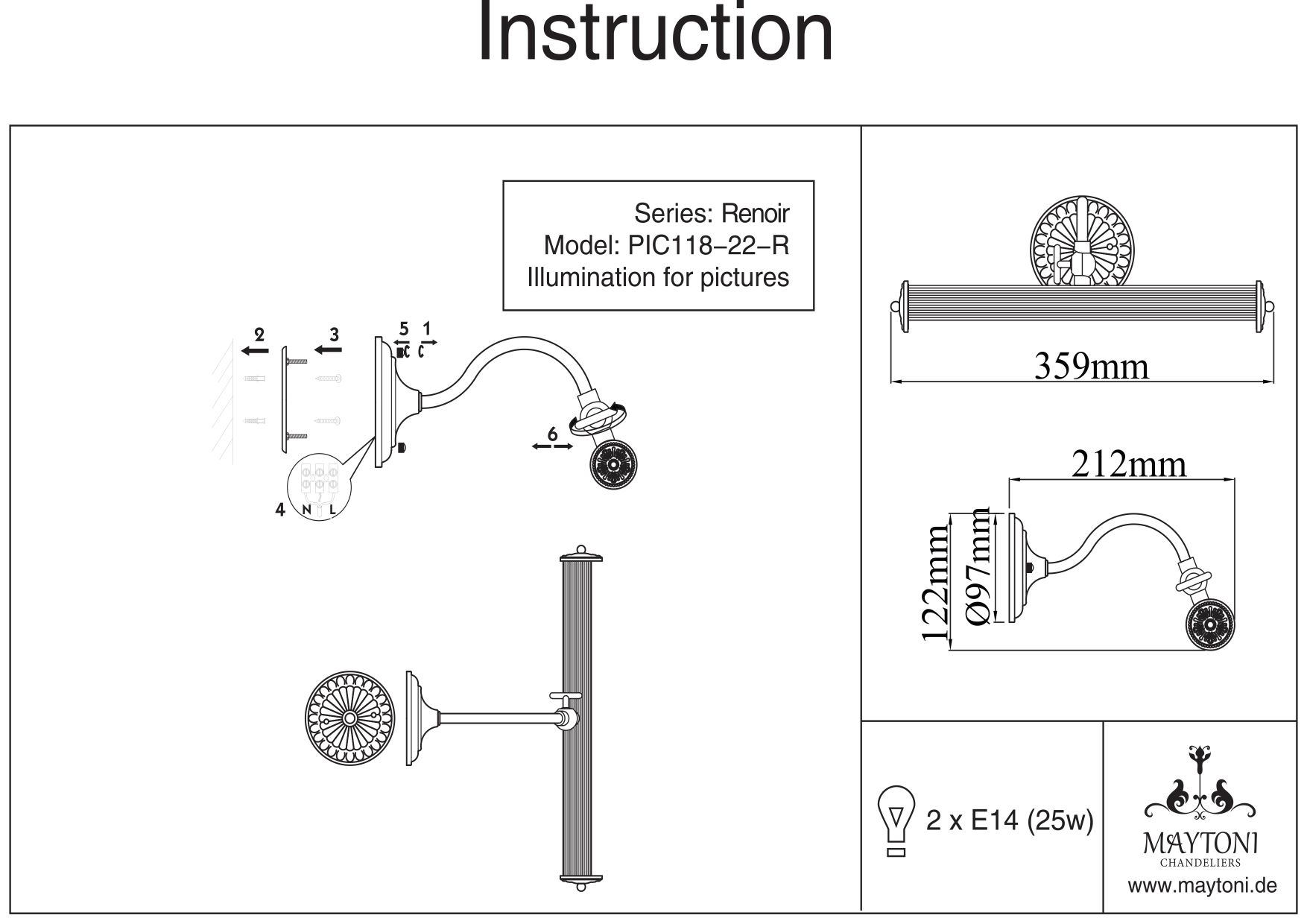 Instruction

Series: Renoir
Model: PIC118–22–R
Illumination for pictures

2
3
5
1
6
4 N L

359mm

212mm

122mm
Ø97mm

2 x E14 (25w)

MAYTONI
CHANDELIERS
www.maytoni.de